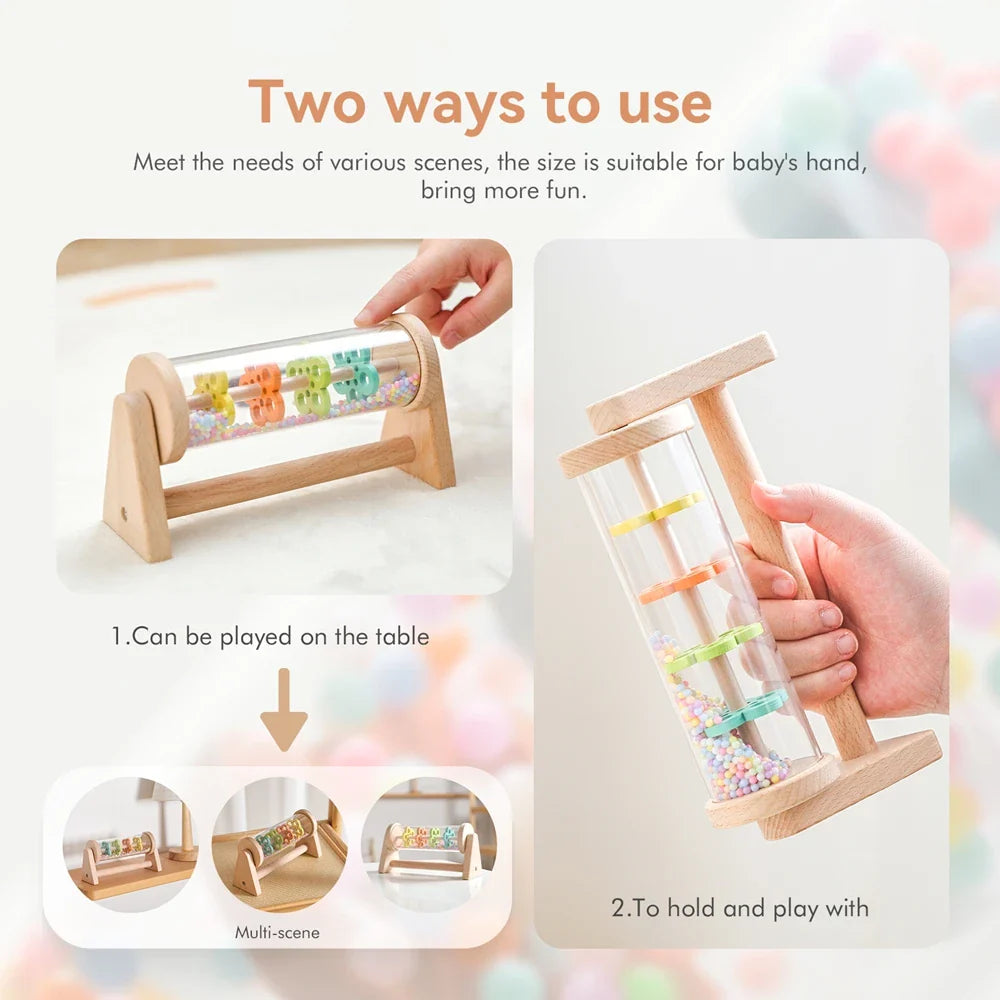 Two ways to use

Meet the needs of various scenes, the size is suitable for baby's hand, bring more fun.

1.Can be played on the table

Multi-scene

2.To hold and play with