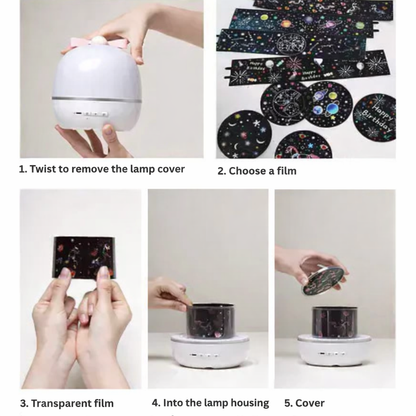 Happy Birthday

Happy Birthday

Happy Birthday

1. Twist to remove the lamp cover

2. Choose a film

3. Transparent film

4. Into the lamp housing

5. Cover