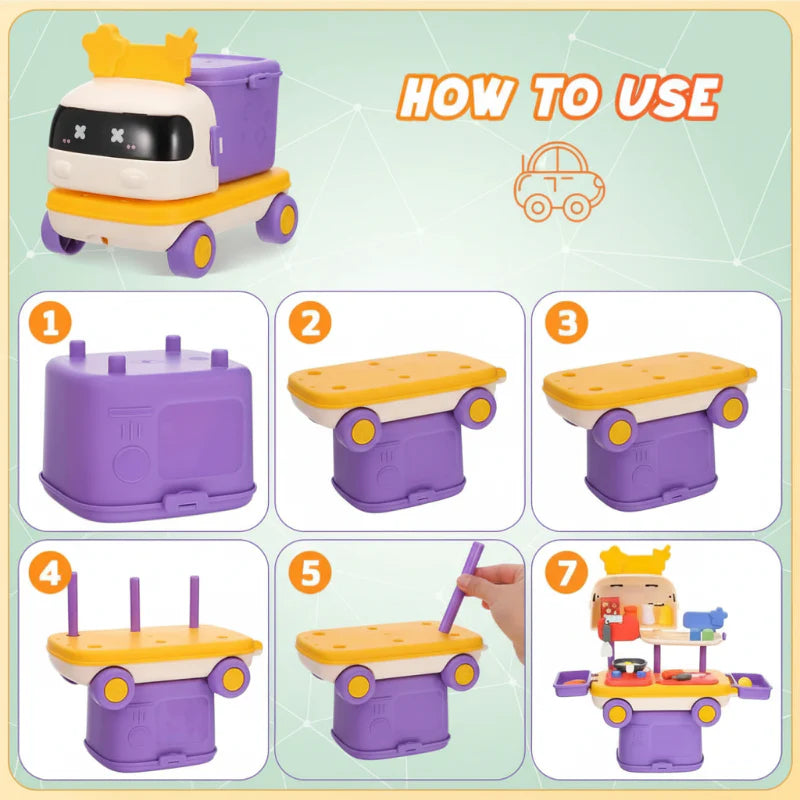 HOW TO USE

1

2

3

4

5

7