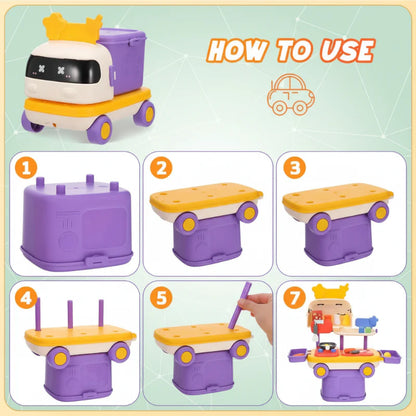 HOW TO USE

1

2

3

4

5

7